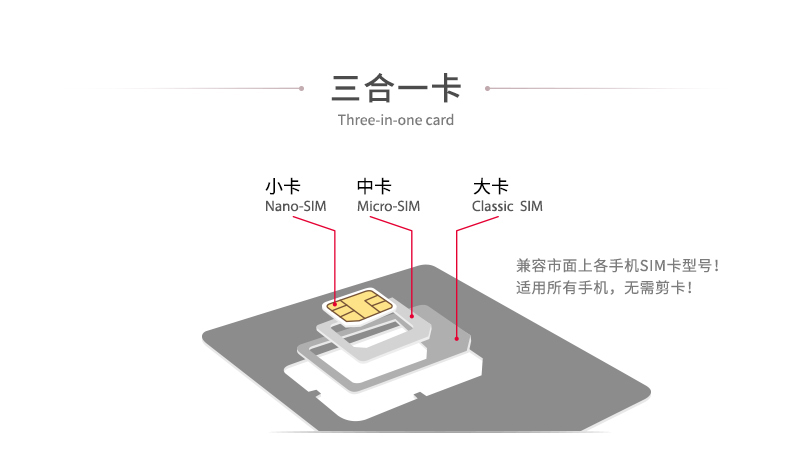 三合一卡
Three-in-one card

小卡
Nano-SIM

中卡
Micro-SIM

大卡
Classic SIM

兼容市面上各手机SIM卡型号！
适用所有手机，无需剪卡！